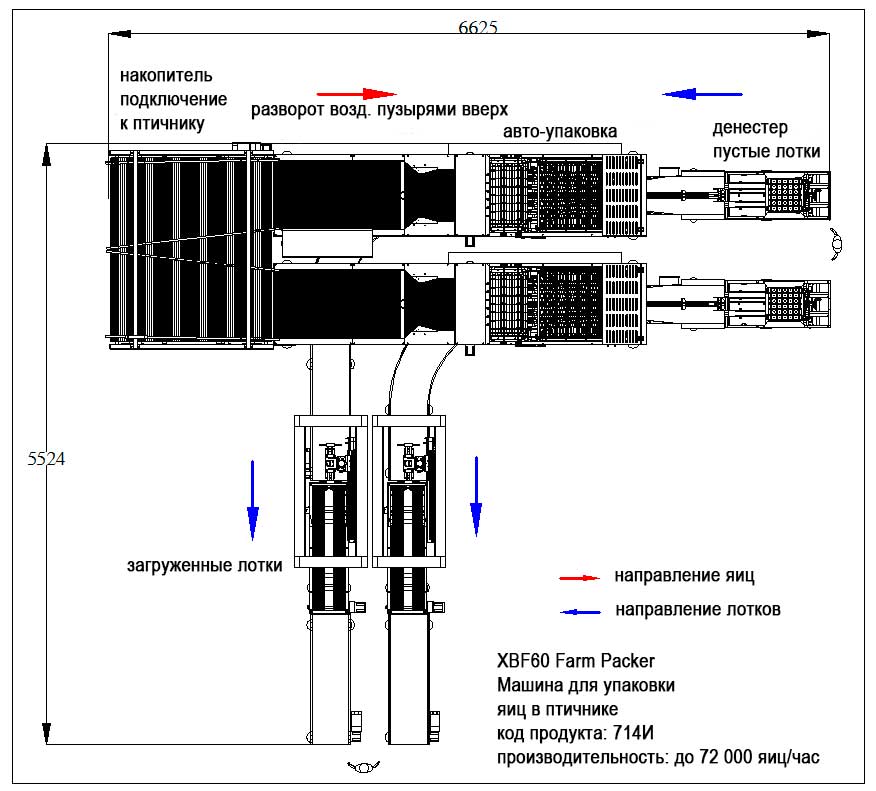 6625

накопитель
подключение
к птичнику

разворот возд. пузырями вверх

авто-упаковка

денестер
пустые лотки

5524

загруженные лотки

направление яиц

направление лотков

XBF60 Farm Packer
Машина для упаковки
яиц в птичнике
код продукта: 714И
производительность: до 72 000 яиц/час